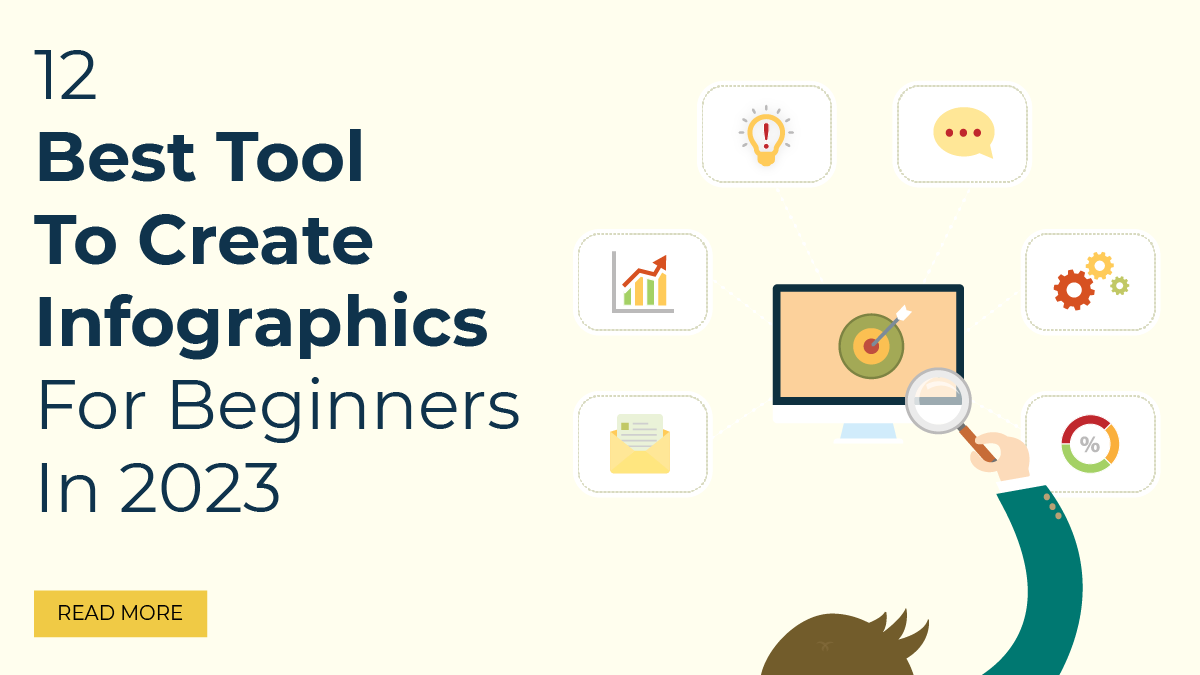 12
Best Tool
To Create
Infographics
For Beginners
In 2023

READ MORE

%